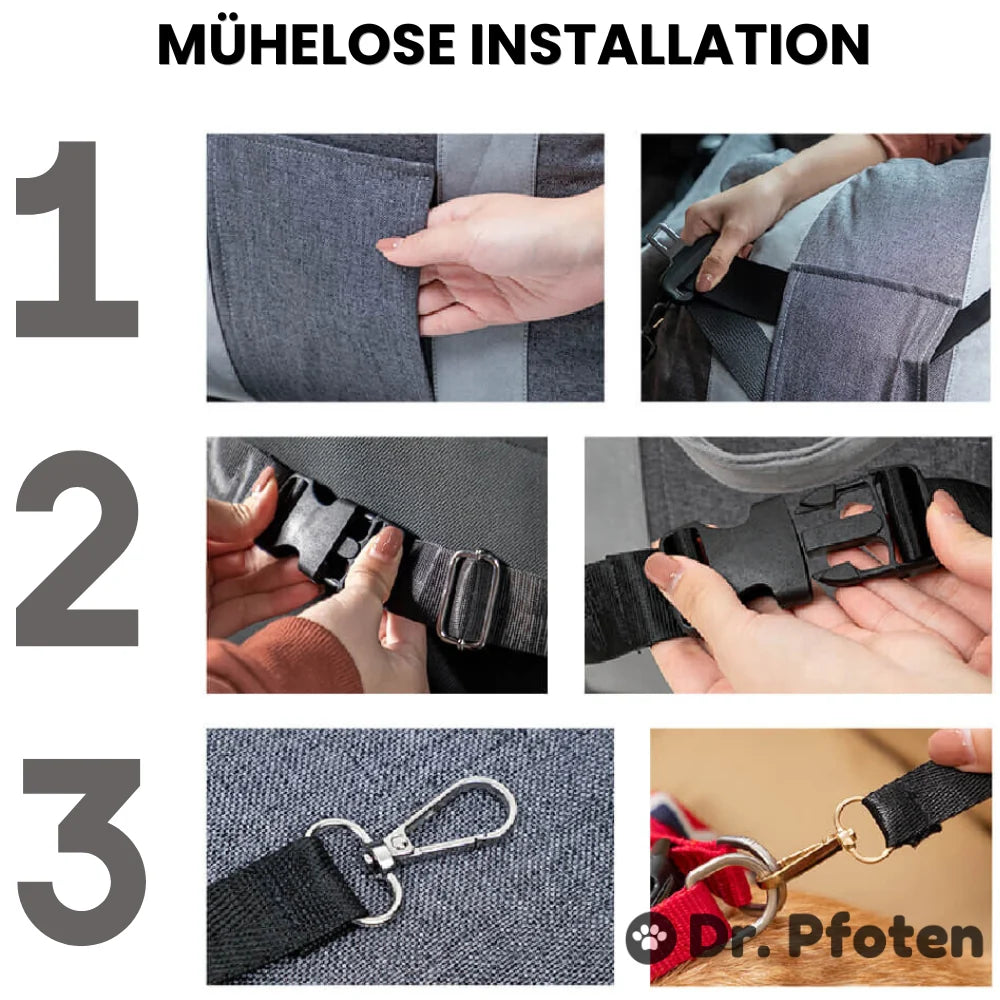 MÜHELOSE INSTALLATION

1

2

3

Dr. Pfoten